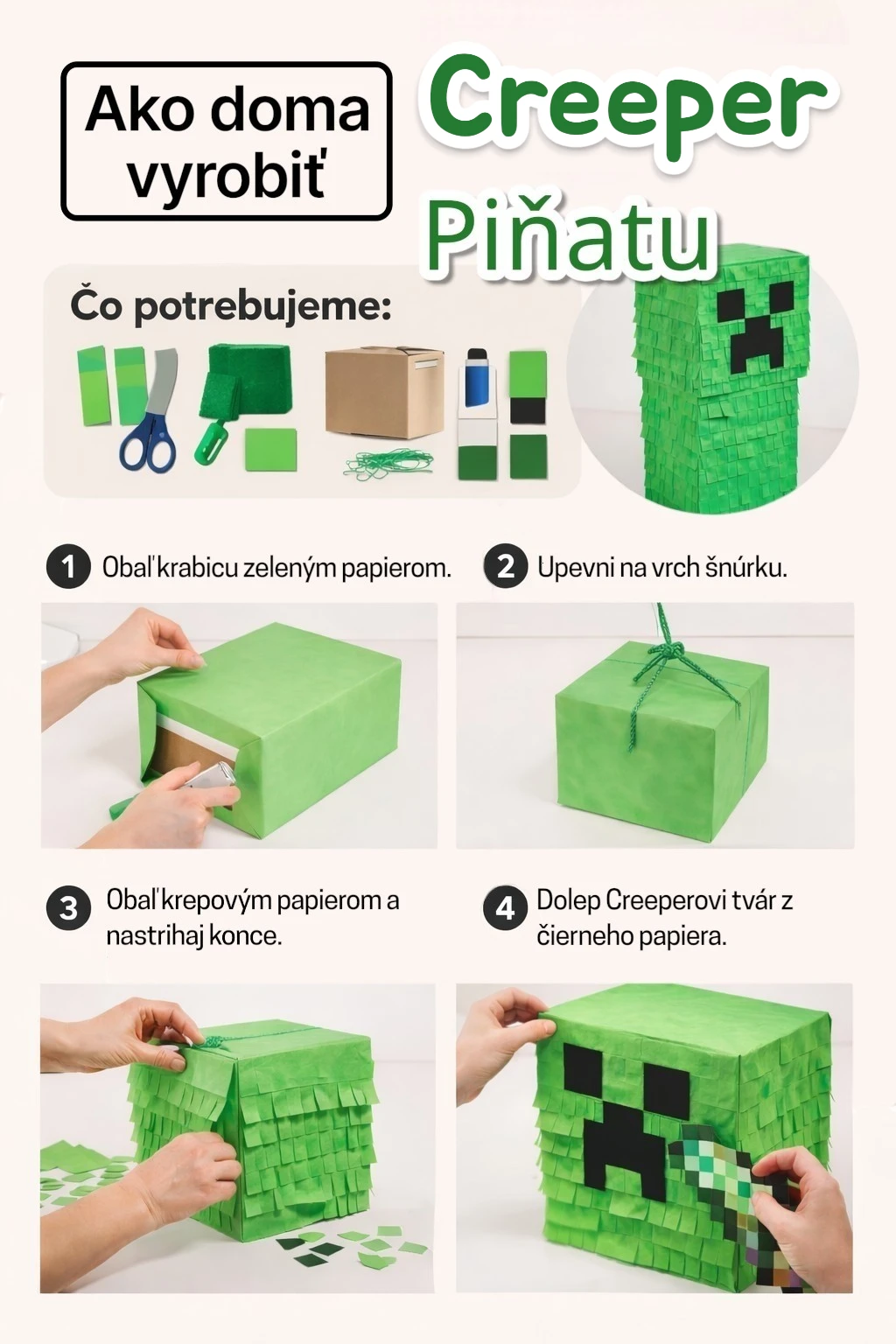 Ako doma vyrobiť

Creeper Piňatu

Čo potrebujeme:

1 Obaľ krabicu zeleným papierom.

2 Upevni na vrch šnúrku.

3 Obaľ krepovým papierom a nastrihaj konce.

4 Dolep Creeperovi tvár z čierneho papiera.